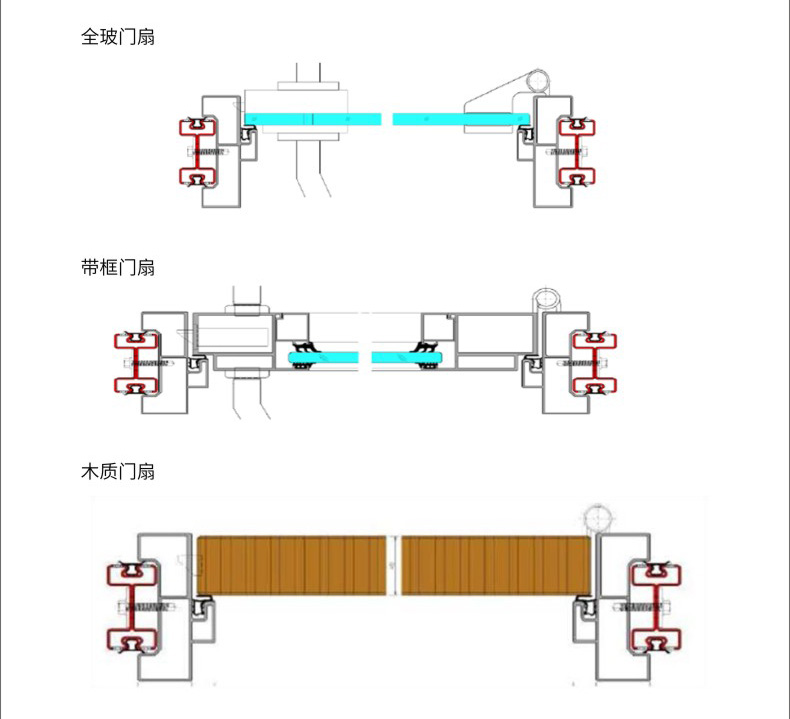 全玻门扇

带框门扇

木质门扇