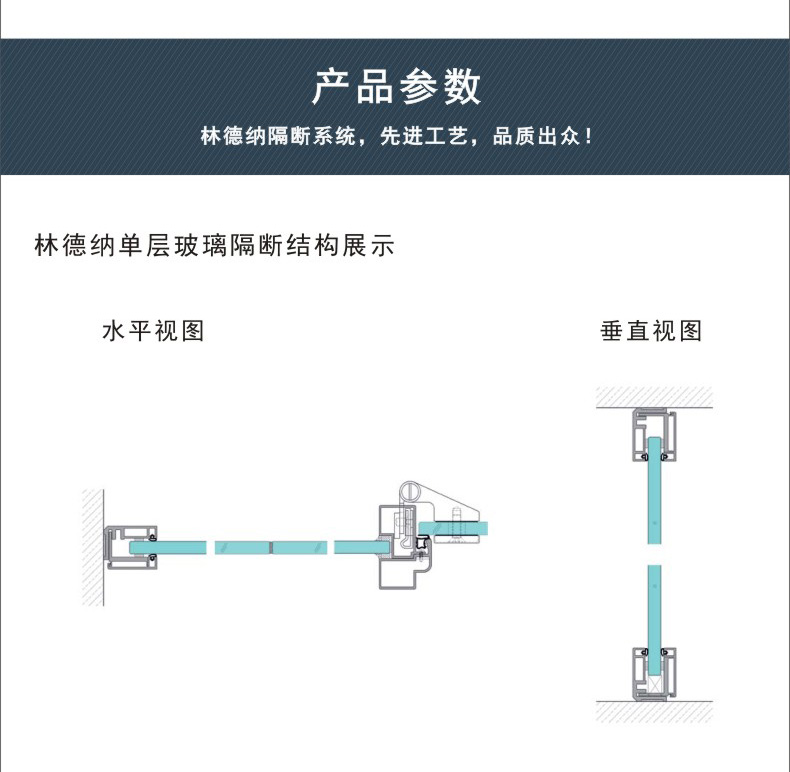 产品参数

林德纳隔断系统，先进工艺，品质出众！

林德纳单层玻璃隔断结构展示

水平视图

垂直视图